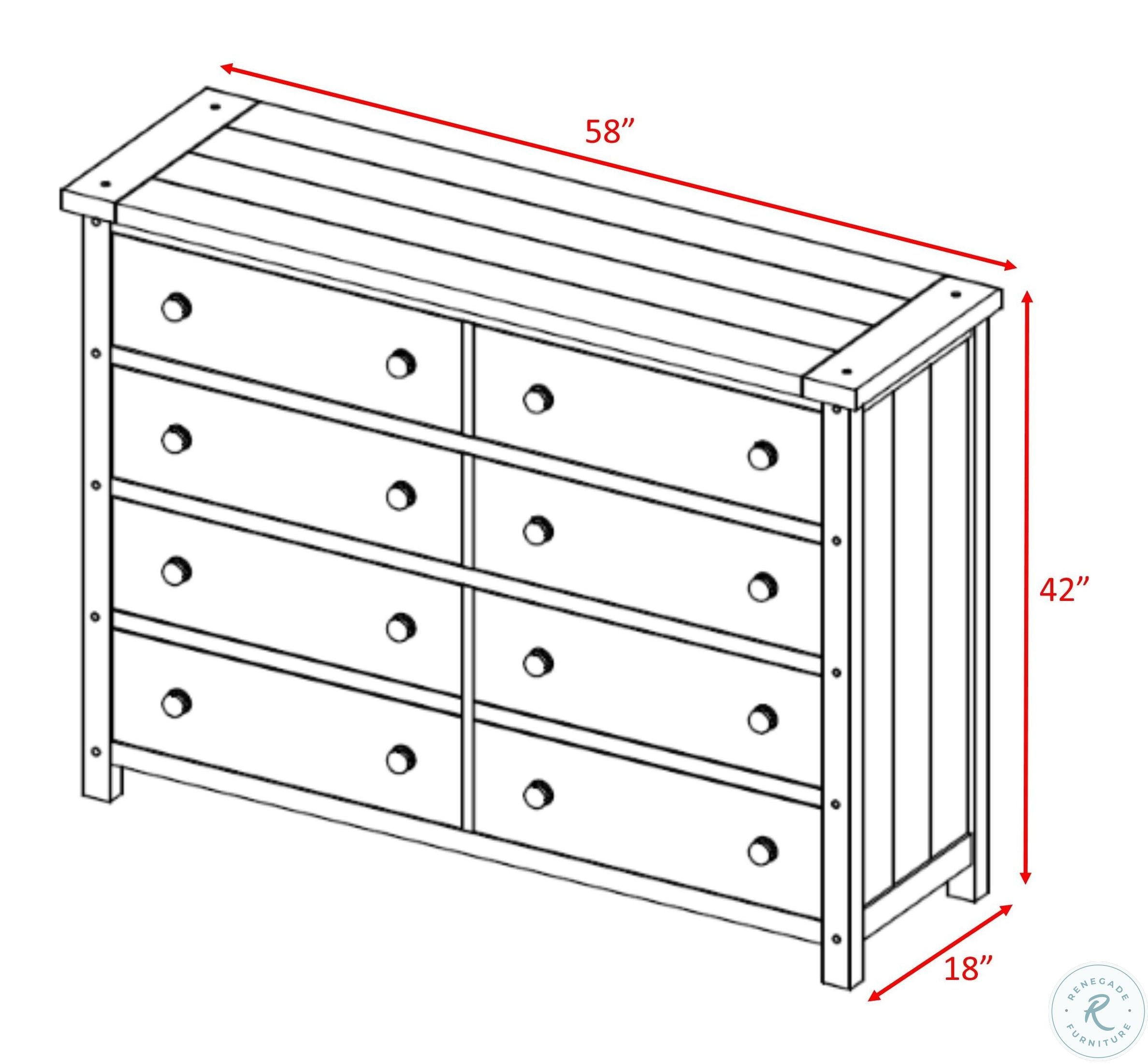 58”

42”

18”

RENEGADE
R
FURNITURE